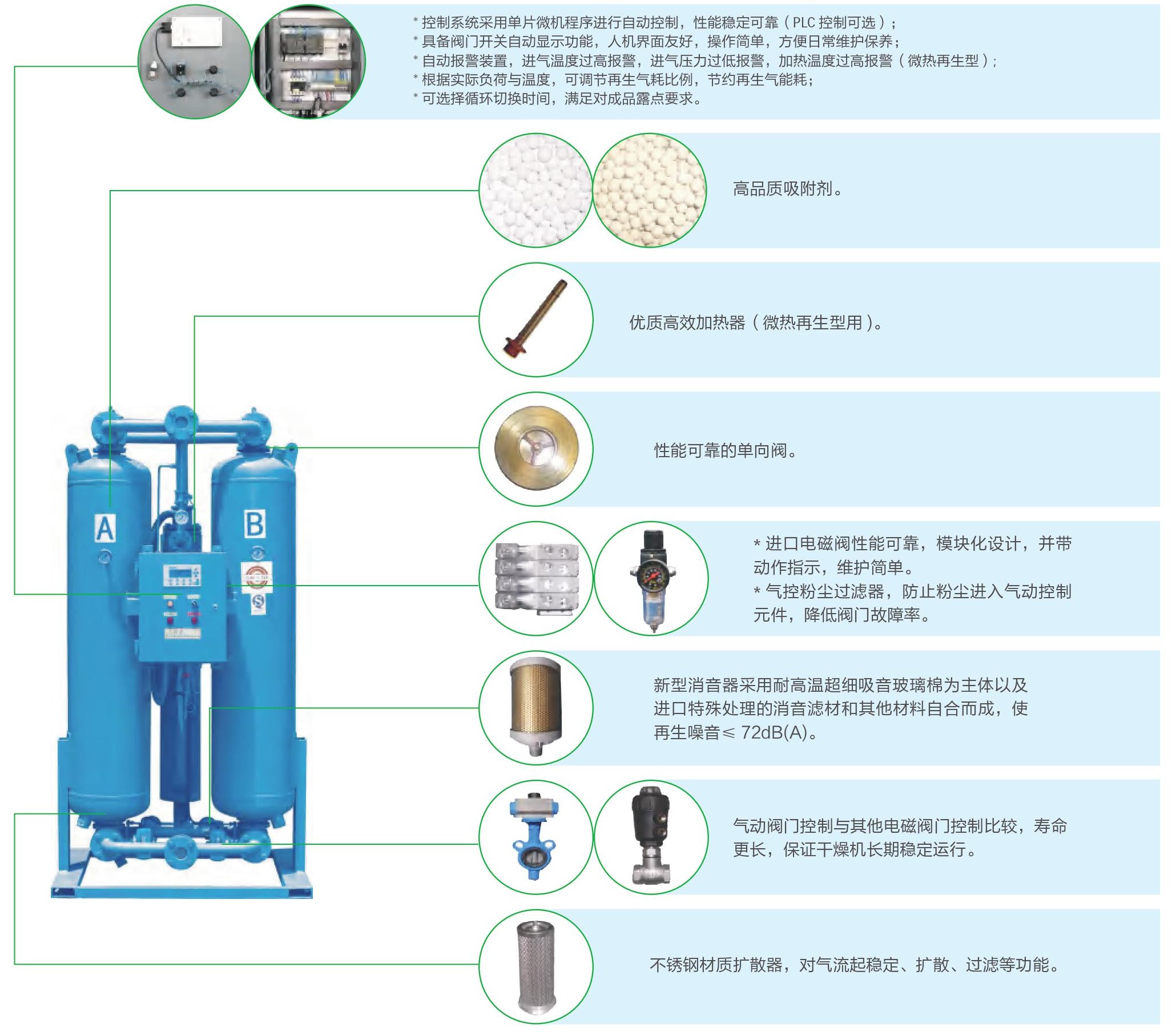 * 控制系统采用单片微机程序进行自动控制，性能稳定可靠（PLC 控制可选）；
* 具备阀门开关自动显示功能，人机界面友好，操作简单，方便日常维护保养；
* 自动报警装置，进气温度过高报警，进气压力过低报警，加热温度过高报警（微热再生型）；
* 根据实际负荷与温度，可调节再生气耗比例，节约再生气能耗；
* 可选择循环切换时间，满足对成品露点要求。

高品质吸附剂。

优质高效加热器（微热再生型用）。

性能可靠的单向阀。

* 进口电磁阀性能可靠，模块化设计，并带动作指示，维护简单。
* 气控粉尘过滤器，防止粉尘进入气动控制元件，降低阀门故障率。

新型消音器采用耐高温超细吸音玻璃棉为主体以及进口特殊处理的消音滤材和其他材料自合而成，使再生噪音≤ 72dB(A)。

气动阀门控制与其他电磁阀门控制比较，寿命更长，保证干燥机长期稳定运行。

不锈钢材质扩散器，对气流起稳定、扩散、过滤等功能。

A

B